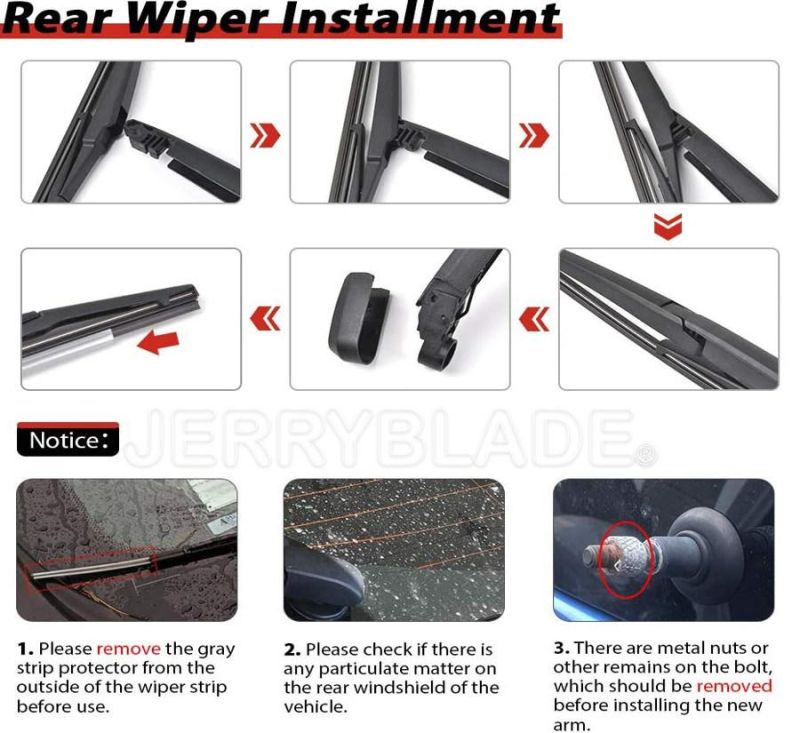 Rear Wiper Installment

Notice:

JERRYBLADE®

1. Please remove the gray strip protector from the outside of the wiper strip before use.

2. Please check if there is any particulate matter on the rear windshield of the vehicle.

3. There are metal nuts or other remains on the bolt, which should be removed before installing the new arm.