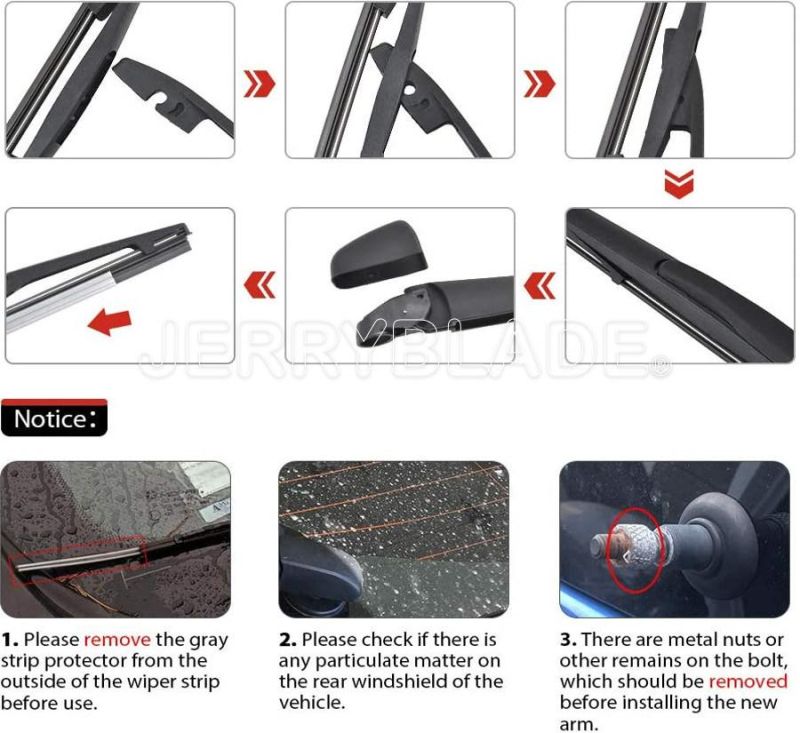 JERRYBLADE®

Notice:

1. Please remove the gray strip protector from the outside of the wiper strip before use.

2. Please check if there is any particulate matter on the rear windshield of the vehicle.

3. There are metal nuts or other remains on the bolt, which should be removed before installing the new arm.