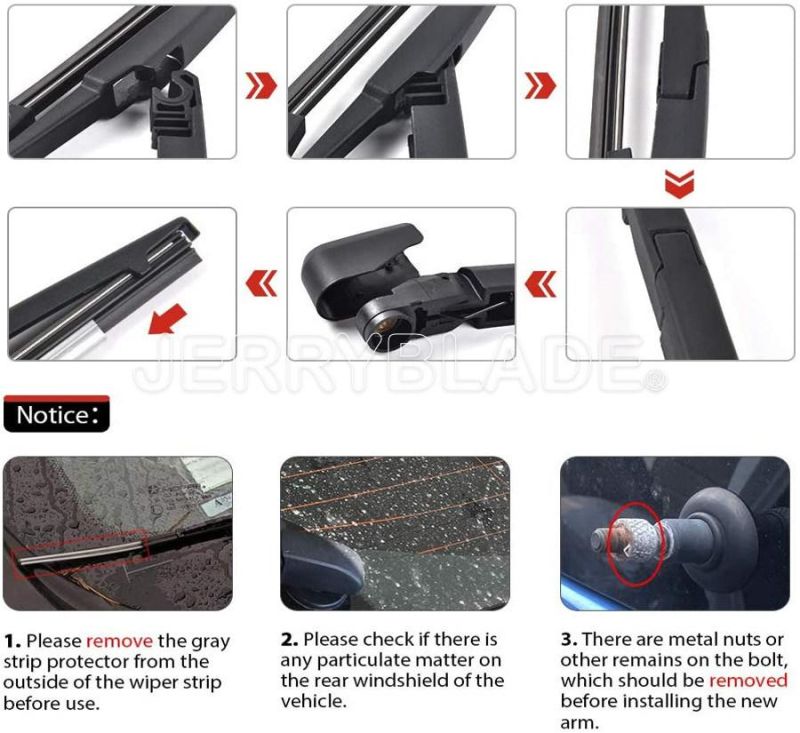 JERRYBLADE®

Notice:

1. Please remove the gray strip protector from the outside of the wiper strip before use.

2. Please check if there is any particulate matter on the rear windshield of the vehicle.

3. There are metal nuts or other remains on the bolt, which should be removed before installing the new arm.