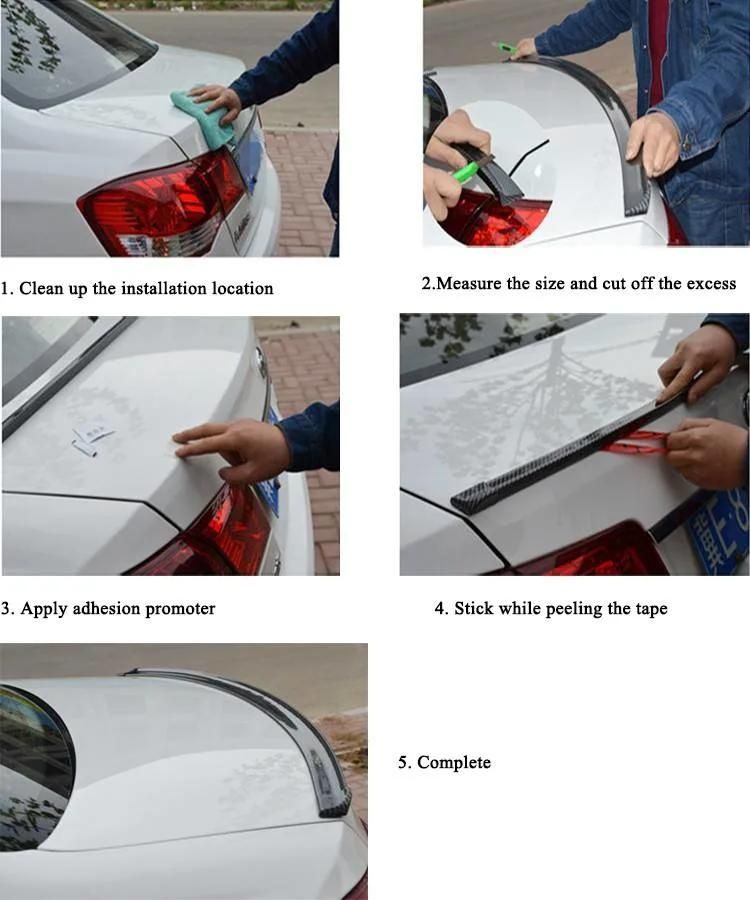 1. Clean up the installation location

2.Measure the size and cut off the excess

3. Apply adhesion promoter

4. Stick while peeling the tape

5. Complete