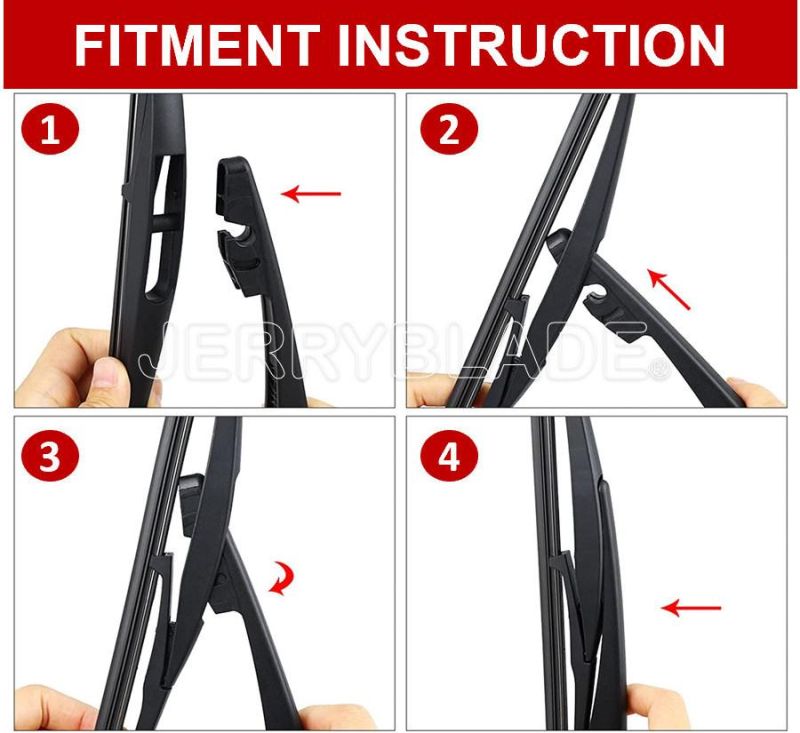 FITMENT INSTRUCTION

1

2

JERRYBLADE®

3

4