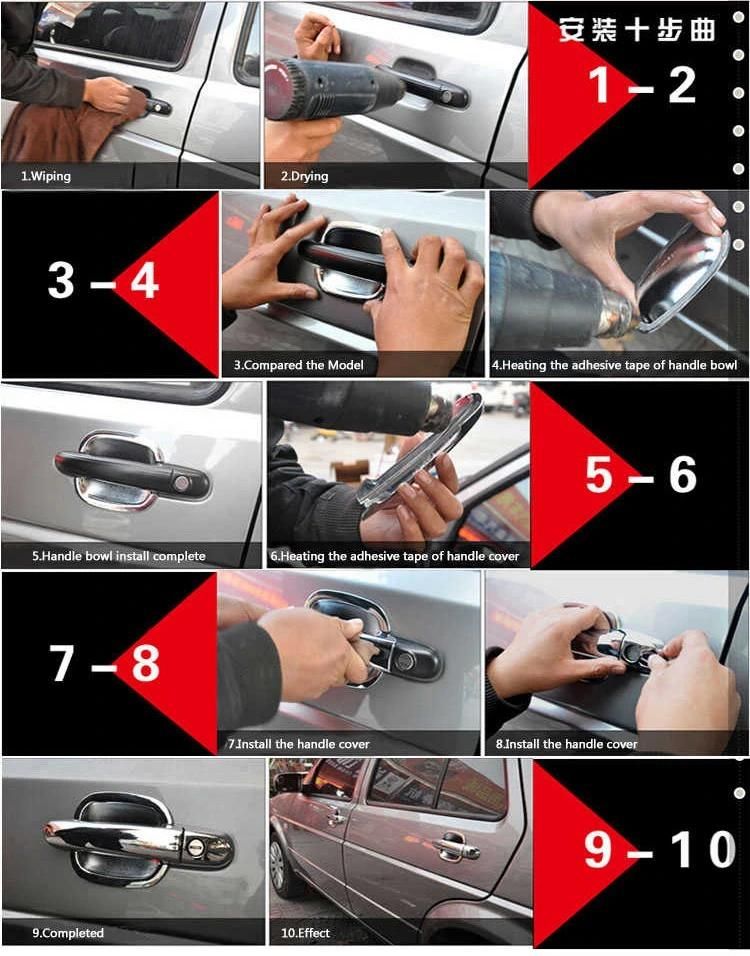 1.Wiping

2.Drying

安装十步曲

1 – 2

3 – 4

3.Compared the Model

4.Heating the adhesive tape of handle bowl

5.Handle bowl install complete

6.Heating the adhesive tape of handle cover

5 – 6

7 – 8

7.Install the handle cover

8.Install the handle cover

9.Completed

10.Effect

9 – 10